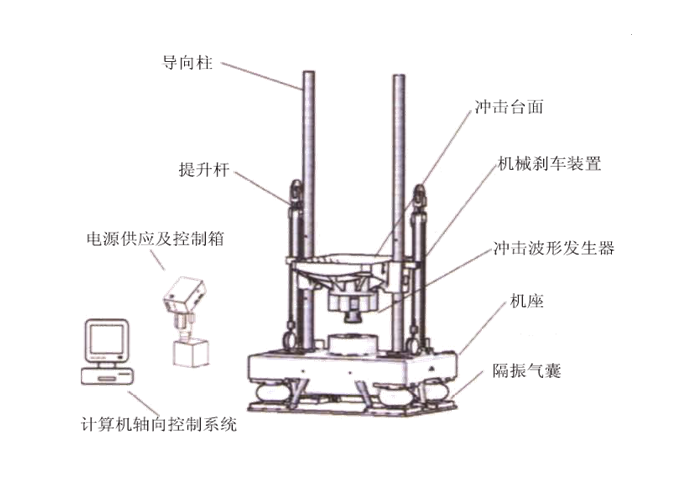 导向柱

冲击台面

提升杆

机械刹车装置

电源供应及控制箱

冲击波形发生器

机座

隔振气囊

计算机轴向控制系统